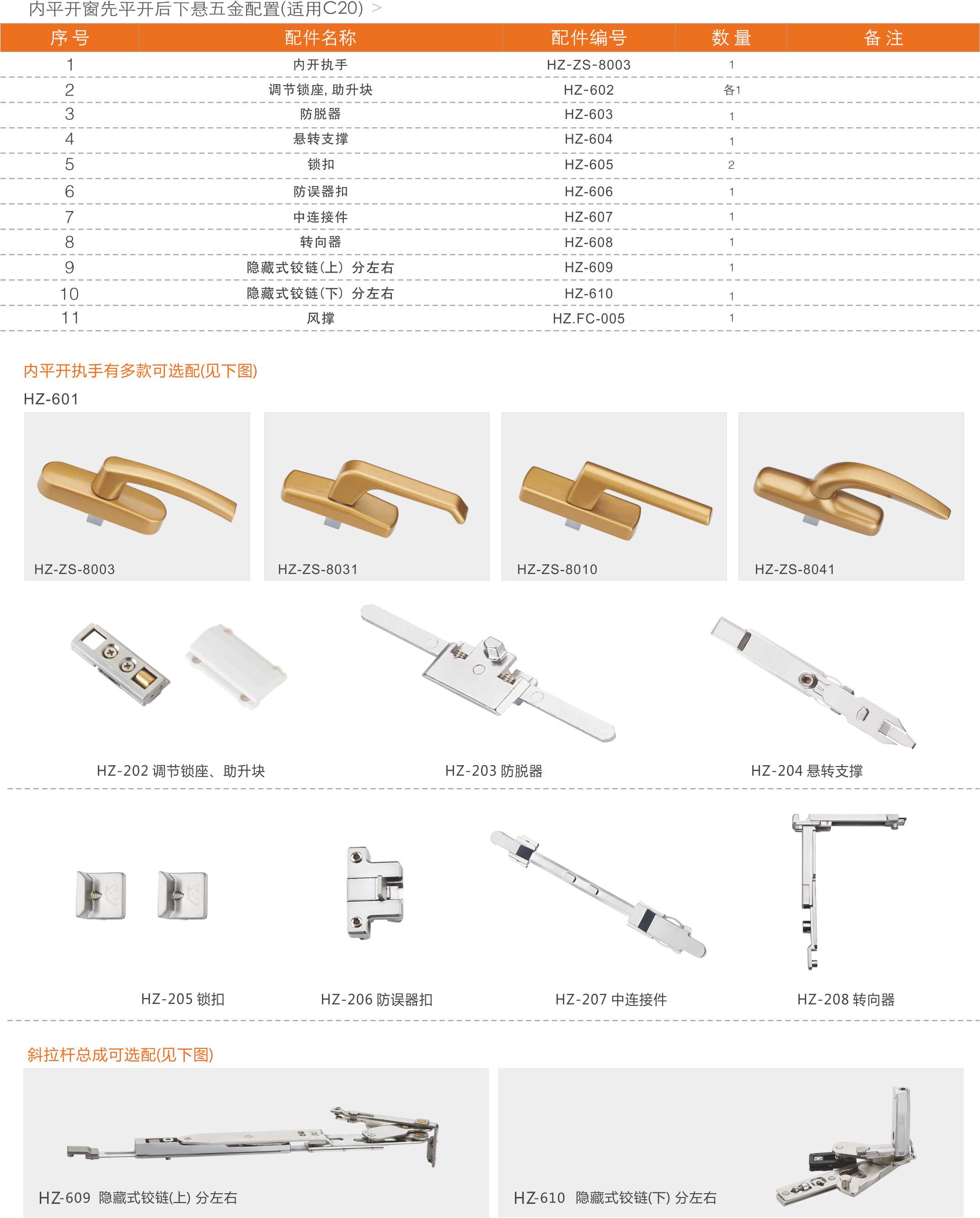 内平开窗先平开后下悬五金配置(适用C20) >

| 序号 | 配件名称 | 配件编号 | 数量 | 备注 |
|---|---|---|---|---|
| 1 | 内开执手 | HZ-ZS-8003 | 1 | |
| 2 | 调节锁座, 助升块 | HZ-602 | 各1 | |
| 3 | 防脱器 | HZ-603 | 1 | |
| 4 | 悬转支撑 | HZ-604 | 1 | |
| 5 | 锁扣 | HZ-605 | 2 | |
| 6 | 防误器扣 | HZ-606 | 1 | |
| 7 | 中连接件 | HZ-607 | 1 | |
| 8 | 转向器 | HZ-608 | 1 | |
| 9 | 隐藏式铰链(上) 分左右 | HZ-609 | 1 | |
| 10 | 隐藏式铰链(下) 分左右 | HZ-610 | 1 | |
| 11 | 风撑 | HZ.FC-005 | 1 | |

内平开执手有多款可选配(见下图)

HZ-601

HZ-ZS-8003

HZ-ZS-8031

HZ-ZS-8010

HZ-ZS-8041

HZ-202 调节锁座、助升块

HZ-203 防脱器

HZ-204 悬转支撑

HZ-205 锁扣

HZ-206 防误器扣

HZ-207 中连接件

HZ-208 转向器

斜拉杆总成可选配(见下图)

HZ-609 隐藏式铰链(上) 分左右

HZ-610 隐藏式铰链(下) 分左右